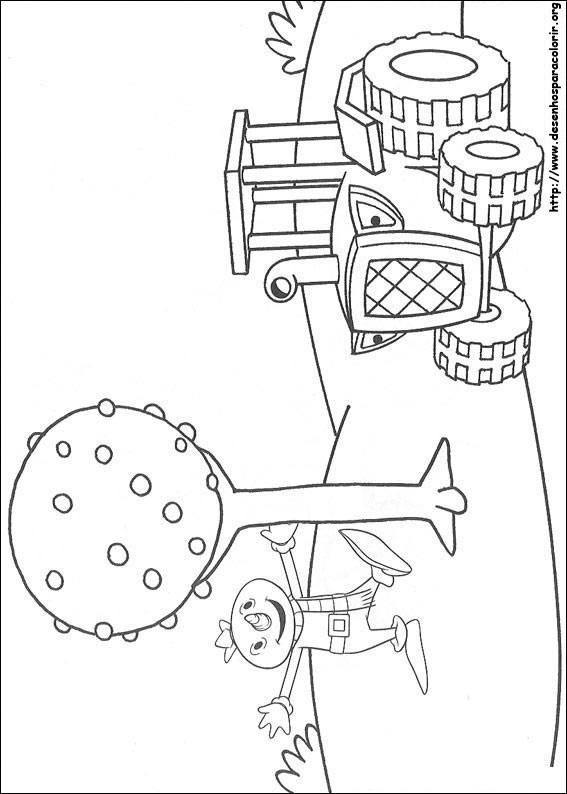 http://www.desenhosparacolorir.org